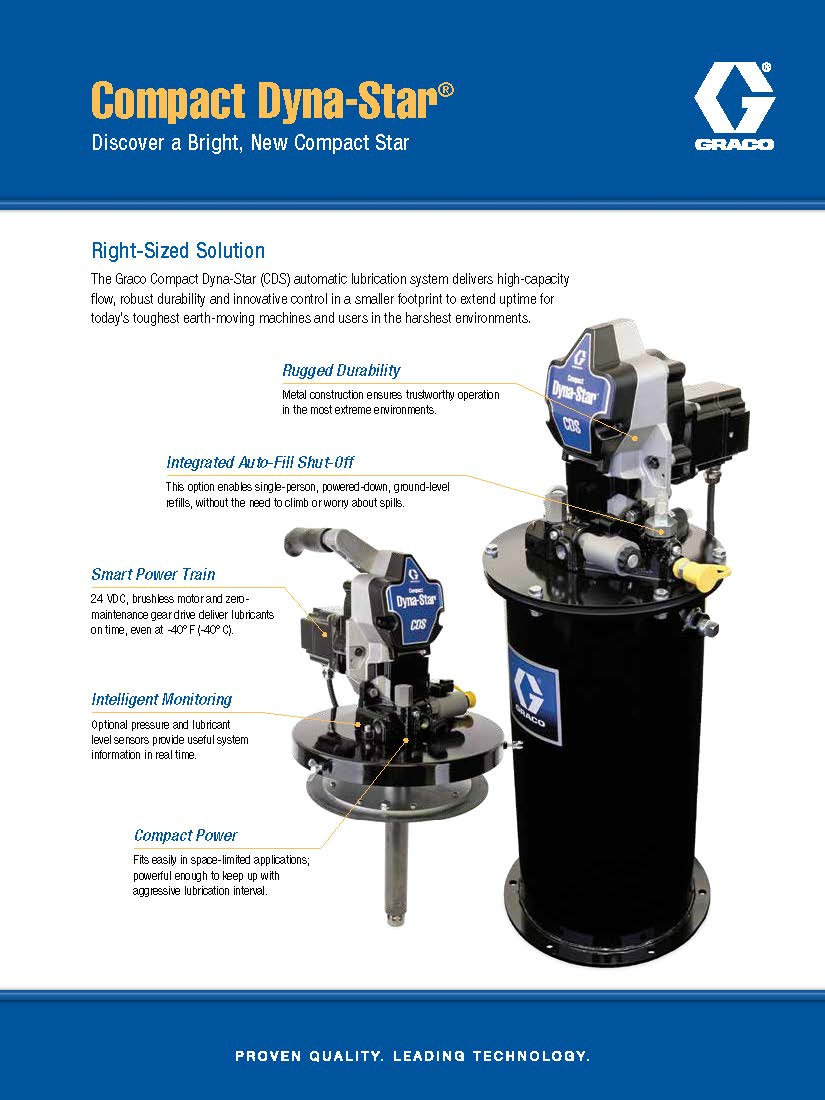 Compact Dyna-Star®

Discover a Bright, New Compact Star

GRACO

Right-Sized Solution

The Graco Compact Dyna-Star (CDS) automatic lubrication system delivers high-capacity flow, robust durability and innovative control in a smaller footprint to extend uptime for today's toughest earth-moving machines and users in the harshest environments.

Rugged Durability

Metal construction ensures trustworthy operation in the most extreme environments.

Integrated Auto-Fill Shut-Off

This option enables single-person, powered-down, ground-level refills, without the need to climb or worry about spills.

Smart Power Train

24 VDC, brushless motor and zero-maintenance gear drive deliver lubricants on time, even at -40° F (-40° C).

Intelligent Monitoring

Optional pressure and lubricant level sensors provide useful system information in real time.

Compact Power

Fits easily in space-limited applications; powerful enough to keep up with aggressive lubrication interval.

Compact Dyna-Star CDS

Compact Dyna-Star CDS

GRACO

PROVEN QUALITY. LEADING TECHNOLOGY.